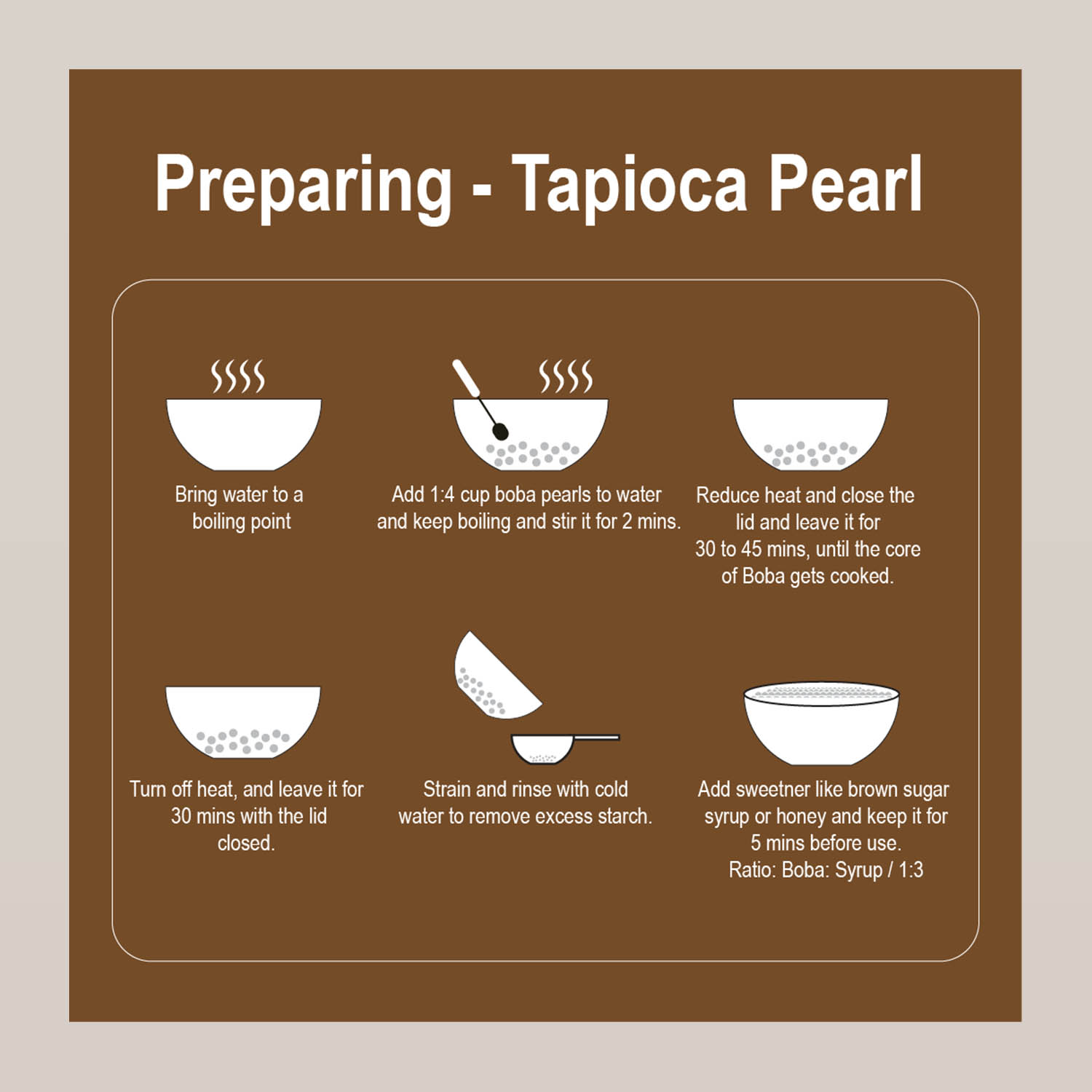 Preparing - Tapioca Pearl

Bring water to a boiling point

Add 1:4 cup boba pearls to water and keep boiling and stir it for 2 mins.

Reduce heat and close the lid and leave it for 30 to 45 mins, until the core of Boba gets cooked.

Turn off heat, and leave it for 30 mins with the lid closed.

Strain and rinse with cold water to remove excess starch.

Add sweetner like brown sugar syrup or honey and keep it for 5 mins before use.
Ratio: Boba: Syrup / 1:3